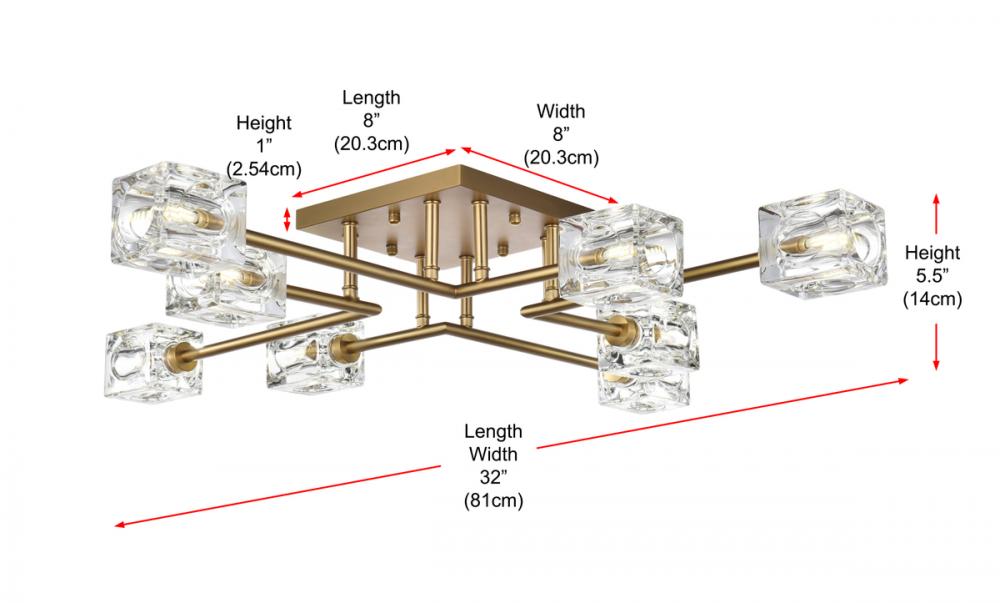 Height
1”
(2.54cm)

Length
8”
(20.3cm)

Width
8”
(20.3cm)

Height
5.5”
(14cm)

Length
Width
32”
(81cm)