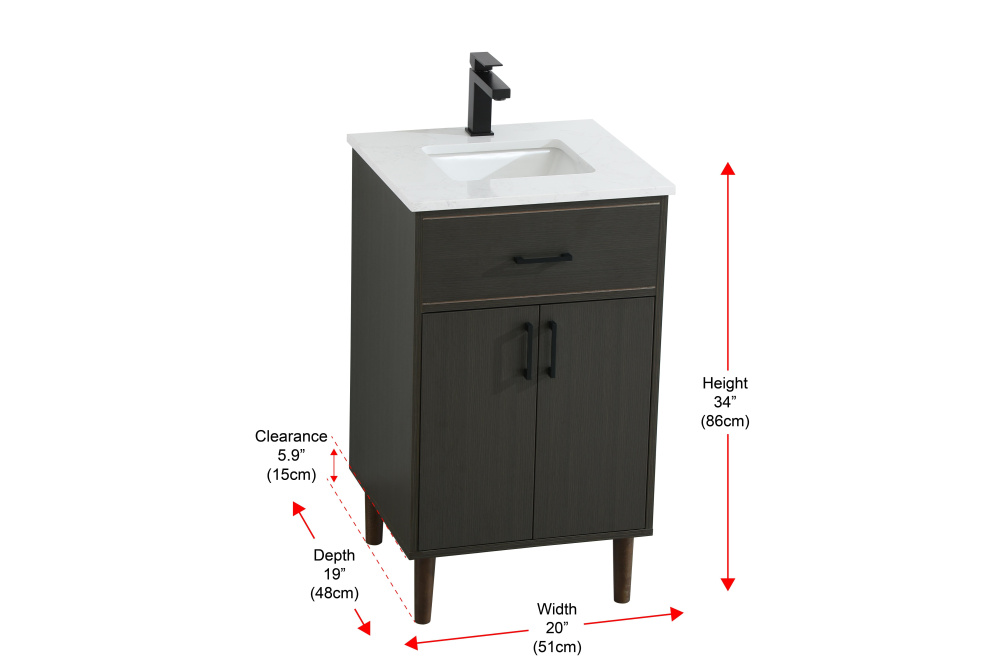 Height
34”
(86cm)

Clearance
5.9”
(15cm)

Depth
19”
(48cm)

Width
20”
(51cm)