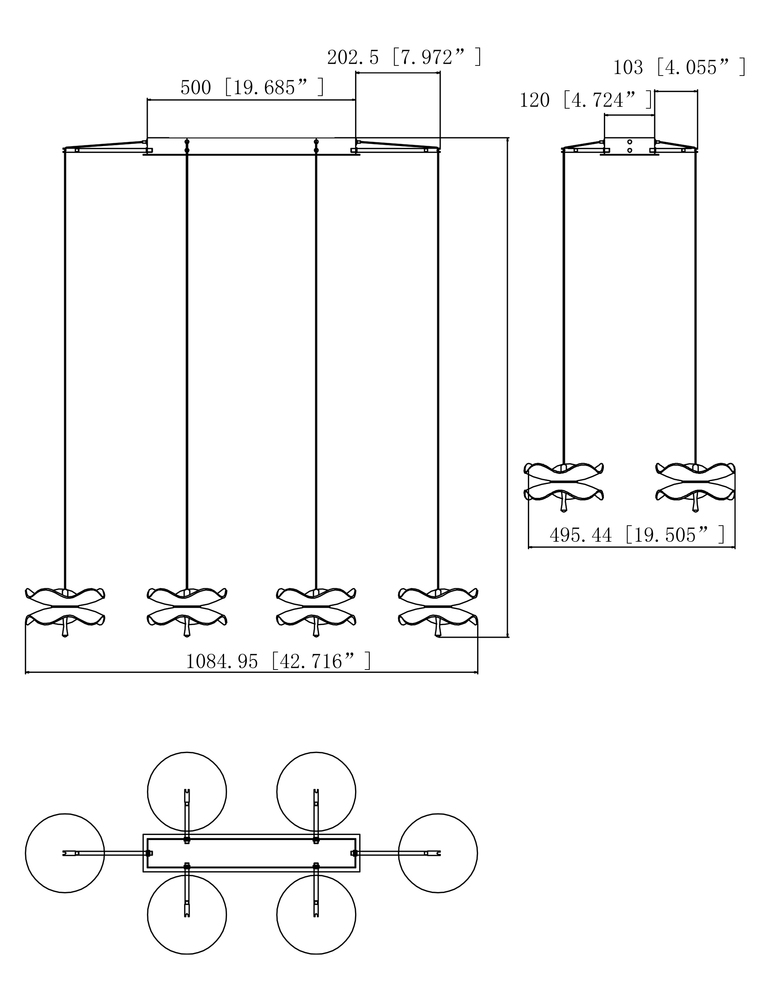 202.5 [7.972"]
500 [19.685"]
103 [4.055"]
120 [4.724"]
495.44 [19.505"]
1084.95 [42.716"]