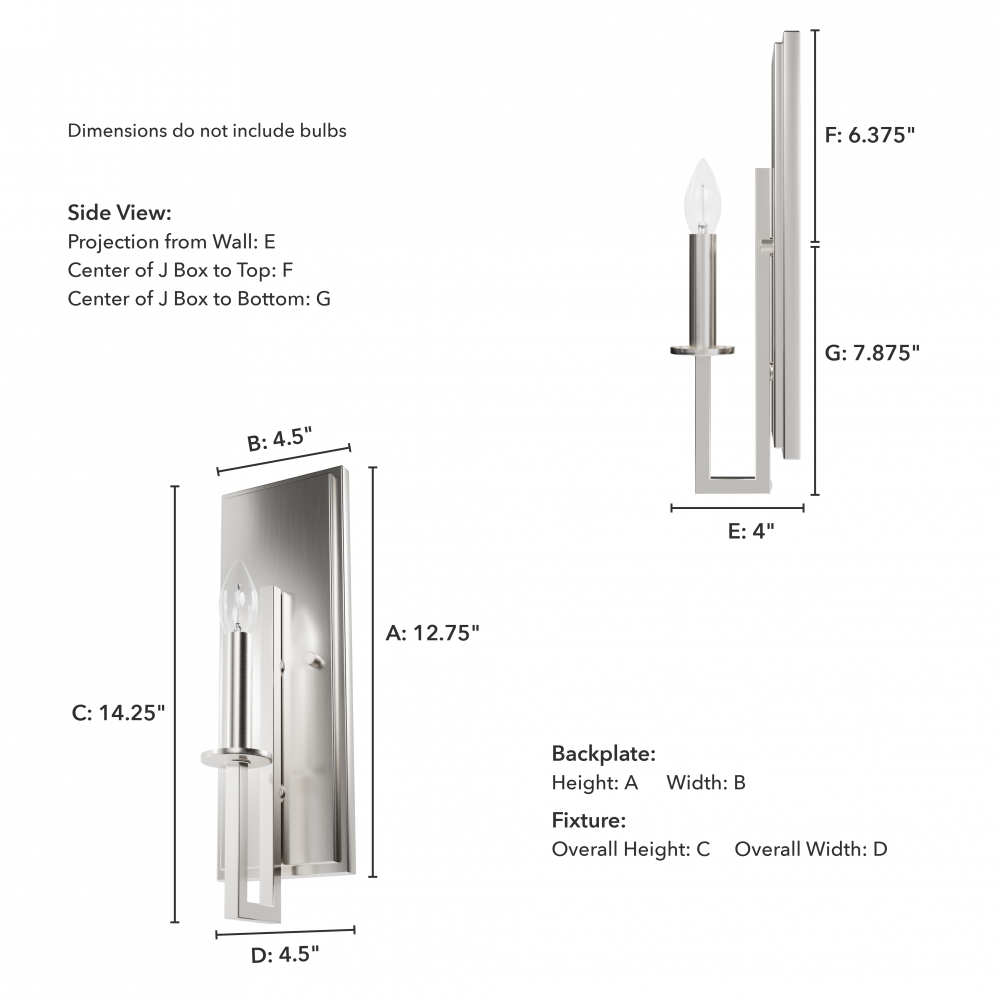 Dimensions do not include bulbs

Side View:
Projection from Wall: E
Center of J Box to Top: F
Center of J Box to Bottom: G

F: 6.375"

G: 7.875"

E: 4"

B: 4.5"

A: 12.75"

C: 14.25"

D: 4.5"

Backplate:
Height: A Width: B

Fixture:
Overall Height: C Overall Width: D