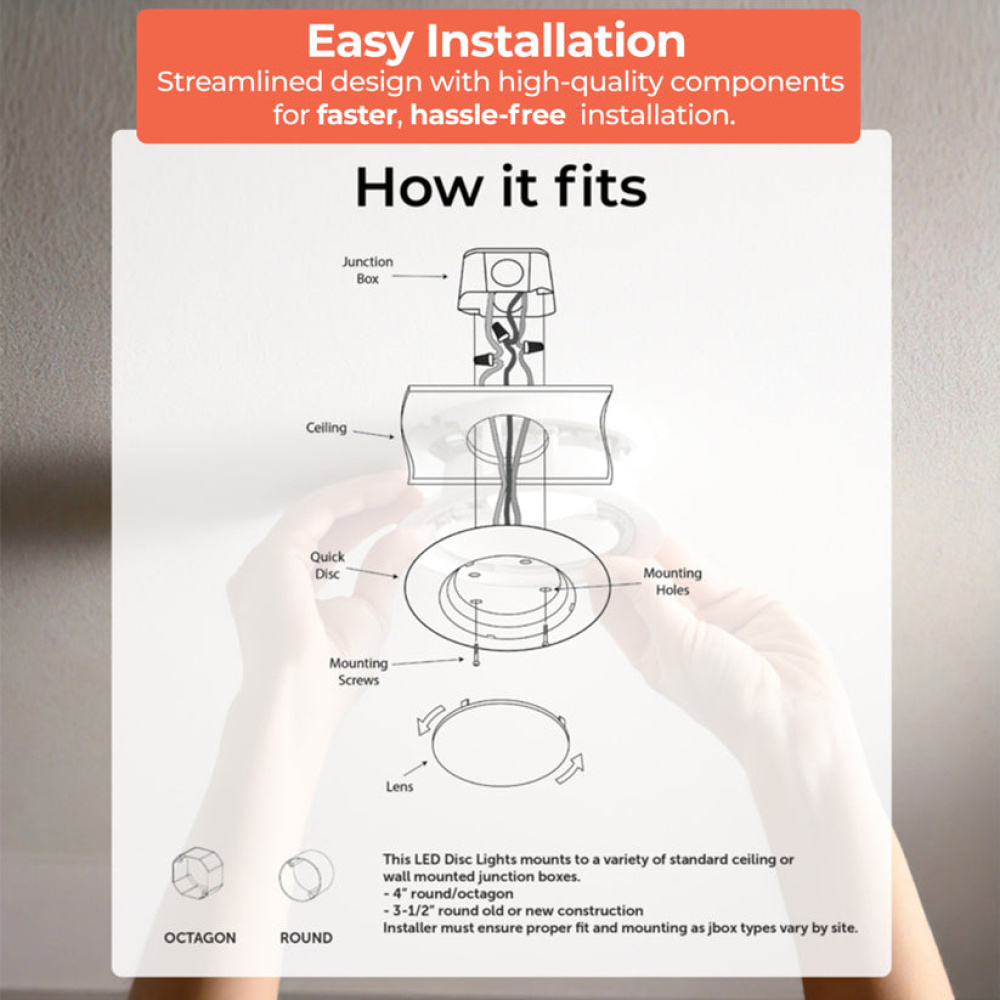 Easy Installation
Streamlined design with high-quality components for faster, hassle-free installation.

How it fits

Junction Box

Ceiling

Quick Disc

Mounting Holes

Mounting Screws

Lens

OCTAGON

ROUND

This LED Disc Lights mounts to a variety of standard ceiling or wall mounted junction boxes.
- 4" round/octagon
- 3-1/2" round old or new construction
Installer must ensure proper fit and mounting as jbox types vary by site.