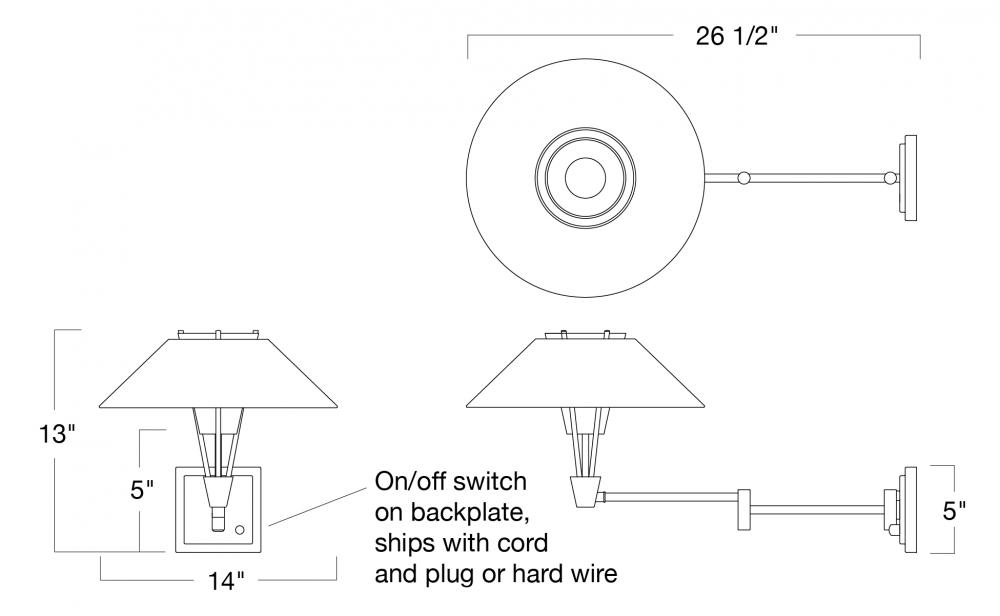 26 1/2"

13"

5"

14"

On/off switch on backplate, ships with cord and plug or hard wire

5"